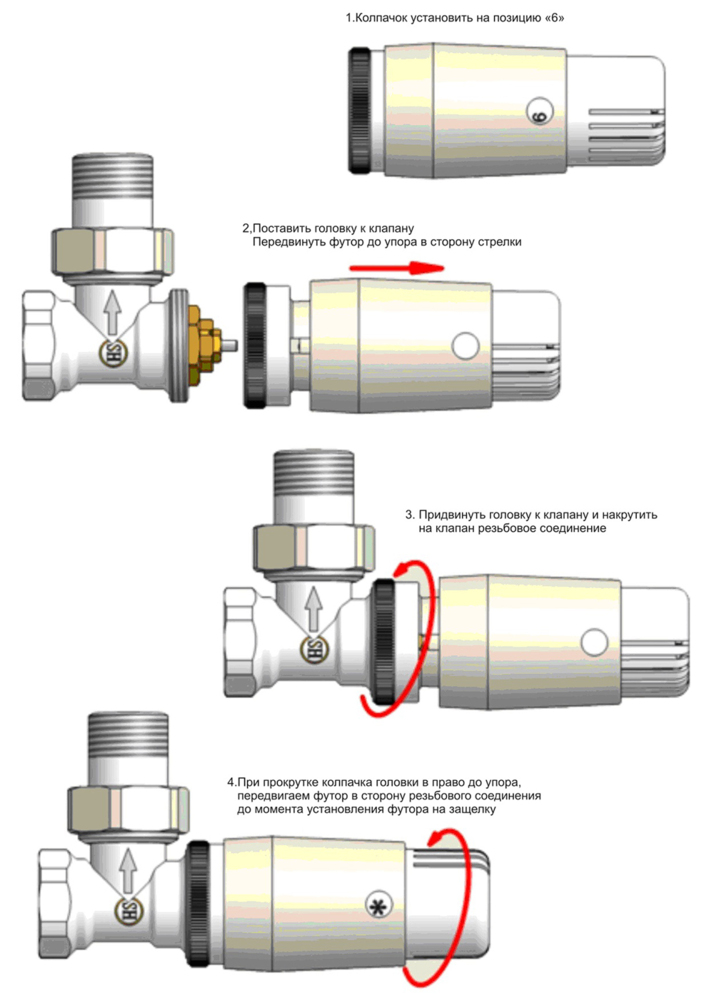 1.Колпачок установить на позицию «6»

6

2,Поставить головку к клапану
Передвинуть футор до упора в сторону стрелки

SH

3. Придвинуть головку к клапану и накрутить на клапан резьбовое соединение

SH

4.При прокрутке колпачка головки в право до упора, передвигаем футор в сторону резьбового соединения до момента установления футора на защелку

SH

*